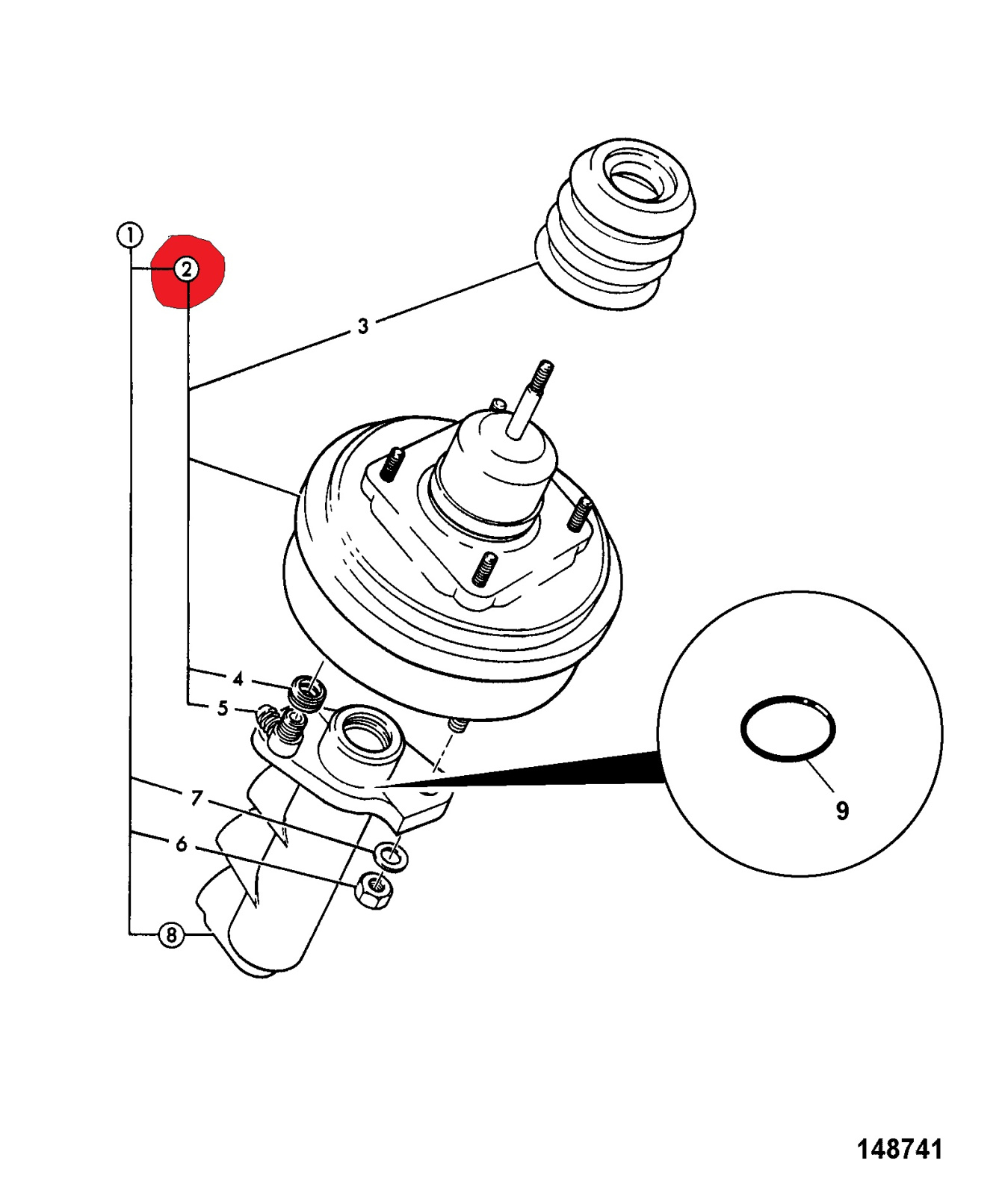 1
2
3
4
5
7
6
8
9
148741